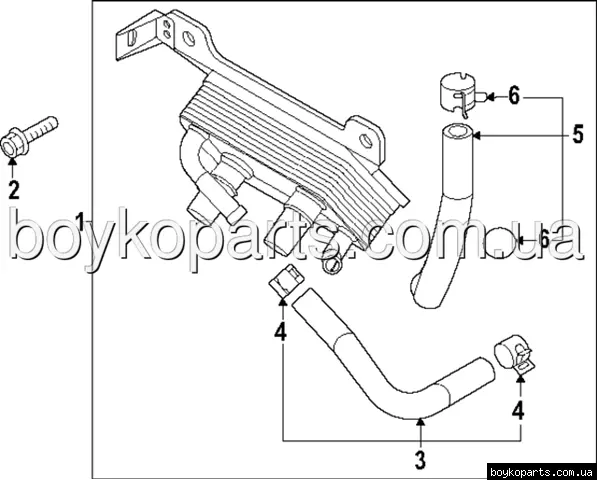 6
5
2
1
boykoparts.com.ua
6
4
4
3
boykoparts.com.ua